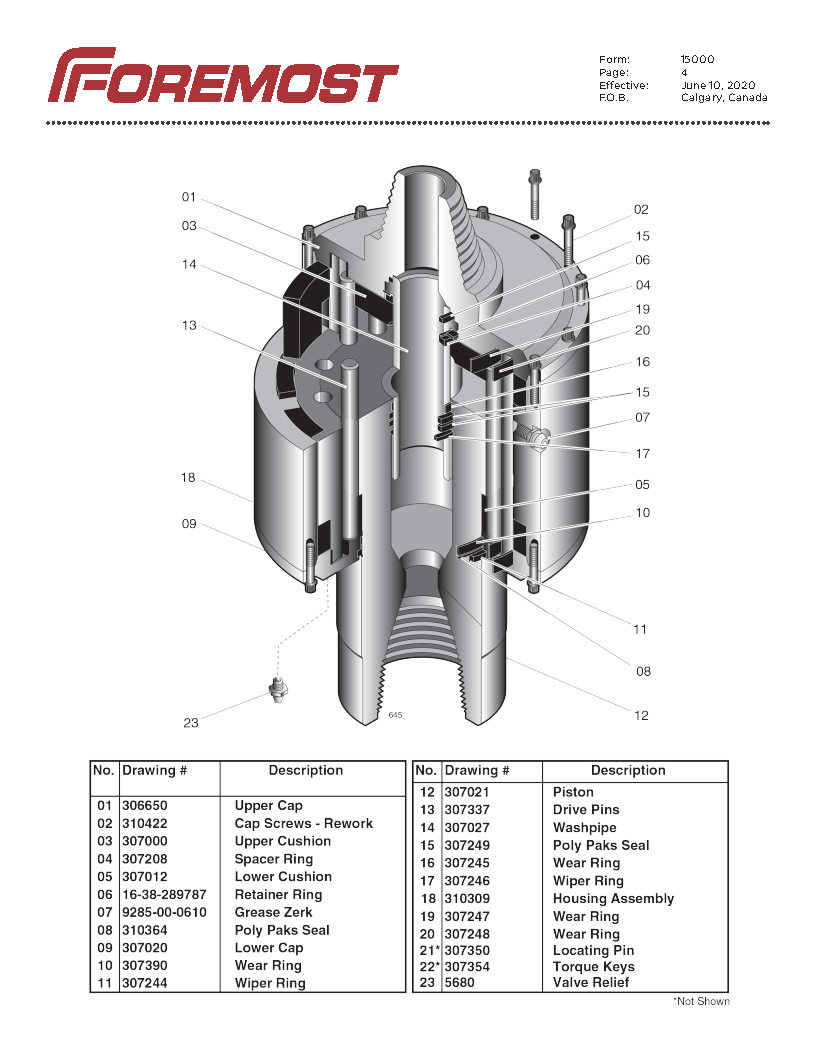 FOREMOST

Form: 15000
Page: 4
Effective: June 10, 2020
F.O.B. Calgary, Canada

01
03
14
13
18
09
23
02
15
06
04
19
20
16
15
07
17
05
10
11
08
12
645

| No. | Drawing # | Description |
|---|---|---|
| 01 | 306650 | Upper Cap |
| 02 | 310422 | Cap Screws - Rework |
| 03 | 307000 | Upper Cushion |
| 04 | 307208 | Spacer Ring |
| 05 | 307012 | Lower Cushion |
| 06 | 16-38-289787 | Retainer Ring |
| 07 | 9285-00-0610 | Grease Zerk |
| 08 | 310364 | Poly Paks Seal |
| 09 | 307020 | Lower Cap |
| 10 | 307390 | Wear Ring |
| 11 | 307244 | Wiper Ring |

| No. | Drawing # | Description |
|---|---|---|
| 12 | 307021 | Piston |
| 13 | 307337 | Drive Pins |
| 14 | 307027 | Washpipe |
| 15 | 307249 | Poly Paks Seal |
| 16 | 307245 | Wear Ring |
| 17 | 307246 | Wiper Ring |
| 18 | 310309 | Housing Assembly |
| 19 | 307247 | Wear Ring |
| 20 | 307248 | Wear Ring |
| 21* | 307350 | Locating Pin |
| 22* | 307354 | Torque Keys |
| 23 | 5680 | Valve Relief |

*Not Shown